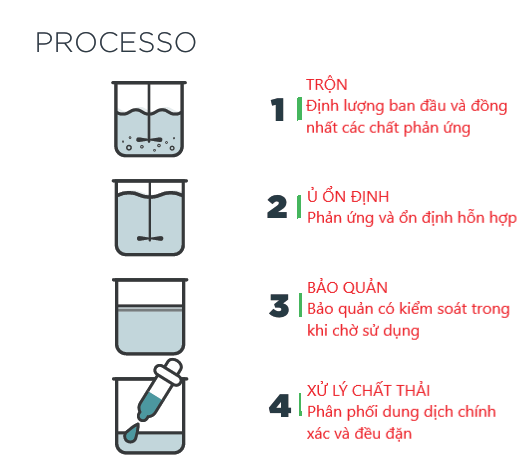 PROCESSO

1
TRỘN
Định lượng ban đầu và đồng nhất các chất phản ứng

2
Ủ ỔN ĐỊNH
Phản ứng và ổn định hỗn hợp

3
BẢO QUẢN
Bảo quản có kiểm soát trong khi chờ sử dụng

4
XỬ LÝ CHẤT THẢI
Phân phối dung dịch chính xác và đều đặn